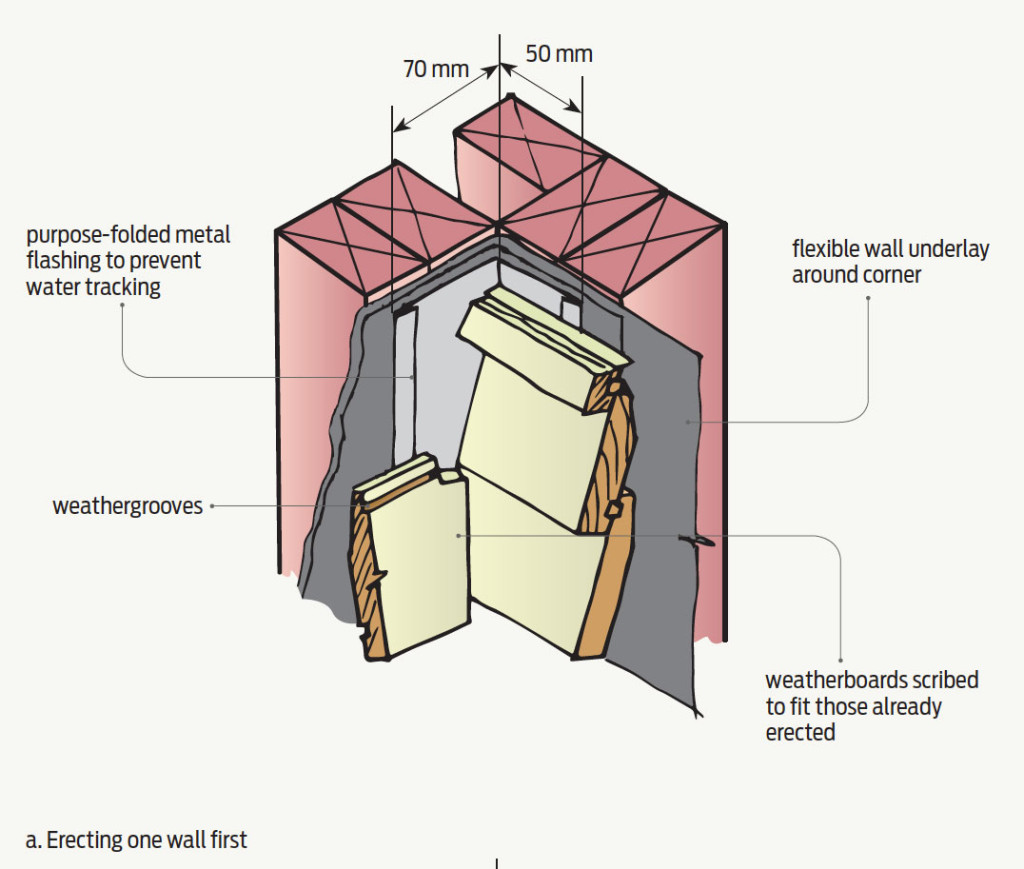 70 mm

50 mm

purpose-folded metal flashing to prevent water tracking

flexible wall underlay around corner

weathergrooves

weatherboards scribed to fit those already erected

a. Erecting one wall first