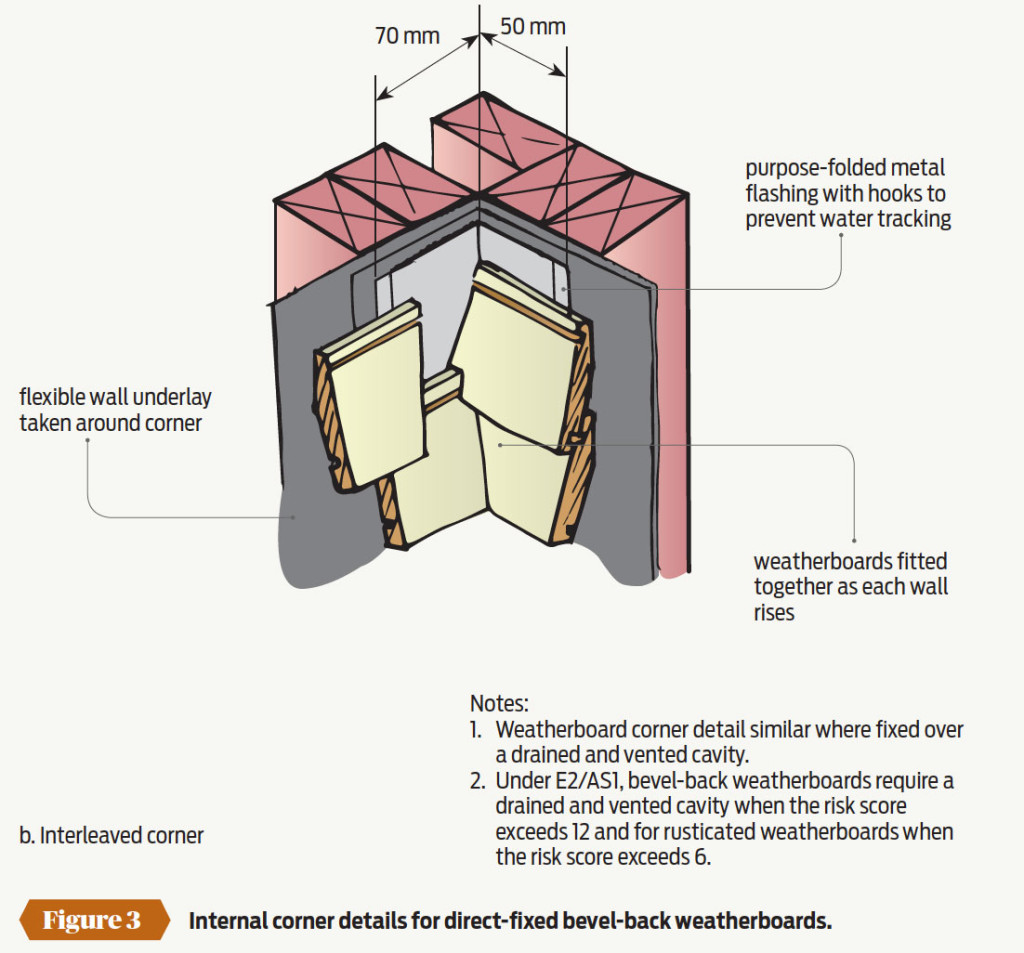 70 mm

50 mm

purpose-folded metal flashing with hooks to prevent water tracking

flexible wall underlay taken around corner

weatherboards fitted together as each wall rises

Notes:
1. Weatherboard corner detail similar where fixed over a drained and vented cavity.
2. Under E2/AS1, bevel-back weatherboards require a drained and vented cavity when the risk score exceeds 12 and for rusticated weatherboards when the risk score exceeds 6.

b. Interleaved corner

Figure 3 Internal corner details for direct-fixed bevel-back weatherboards.