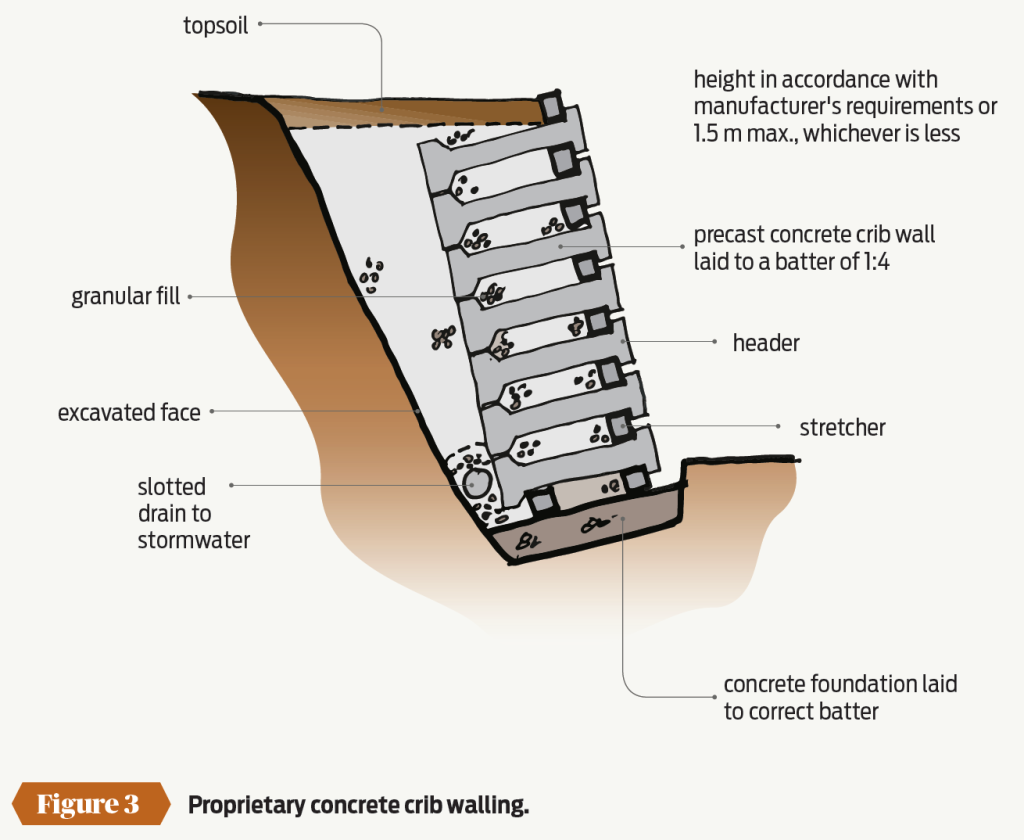 topsoil

height in accordance with manufacturer's requirements or 1.5 m max., whichever is less

precast concrete crib wall laid to a batter of 1:4

granular fill

header

excavated face

stretcher

slotted drain to stormwater

concrete foundation laid to correct batter

Figure 3 Proprietary concrete crib walling.