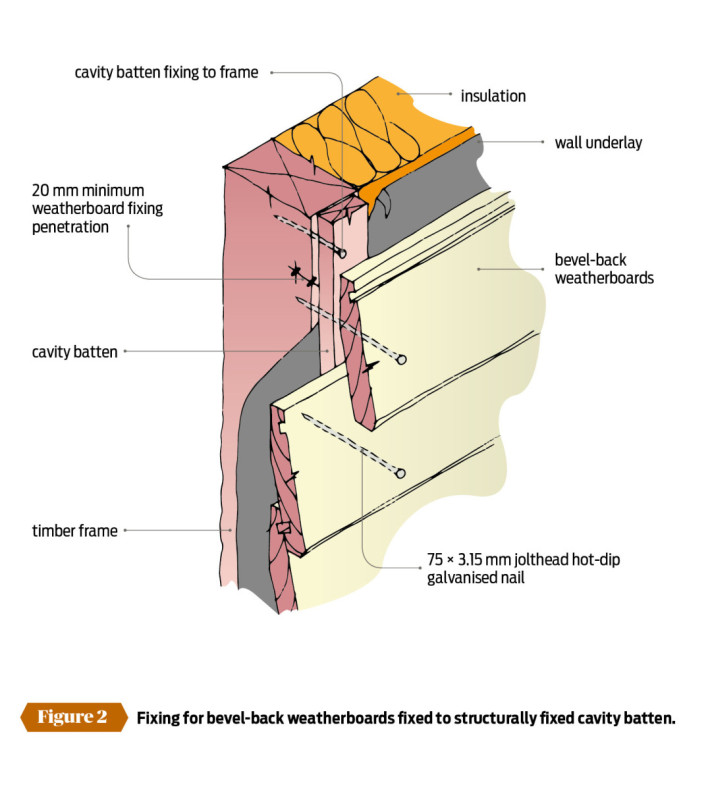 cavity batten fixing to frame

insulation

wall underlay

20 mm minimum weatherboard fixing penetration

bevel-back weatherboards

cavity batten

timber frame

75 × 3.15 mm jolthead hot-dip galvanised nail

Figure 2 Fixing for bevel-back weatherboards fixed to structurally fixed cavity batten.