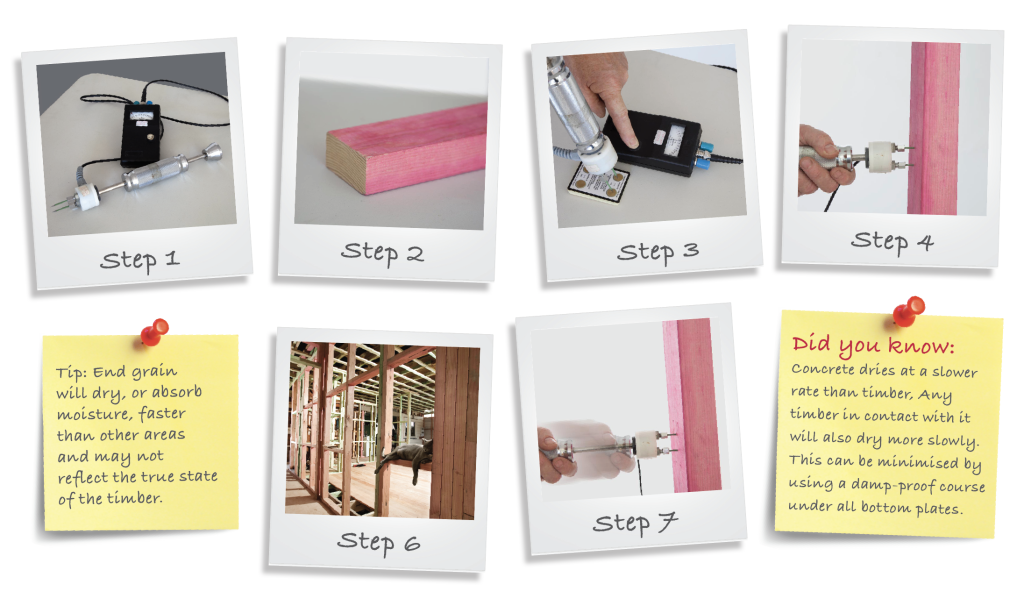 Step 1

Step 2

Step 3

Step 4

Tip: End grain will dry, or absorb moisture, faster than other areas and may not reflect the true state of the timber.

Step 6

Step 7

Did you know:
Concrete dries at a slower rate than timber. Any timber in contact with it will also dry more slowly. This can be minimised by using a damp-proof course under all bottom plates.