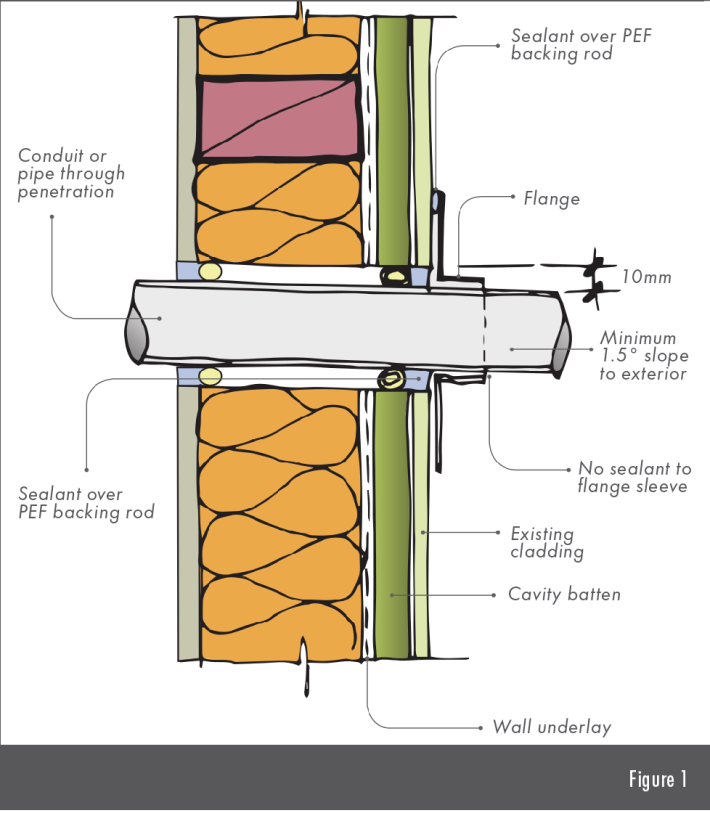 Sealant over PEF backing rod

Conduit or pipe through penetration

Flange

10mm

Minimum 1.5° slope to exterior

No sealant to flange sleeve

Sealant over PEF backing rod

Existing cladding

Cavity batten

Wall underlay

Figure 1