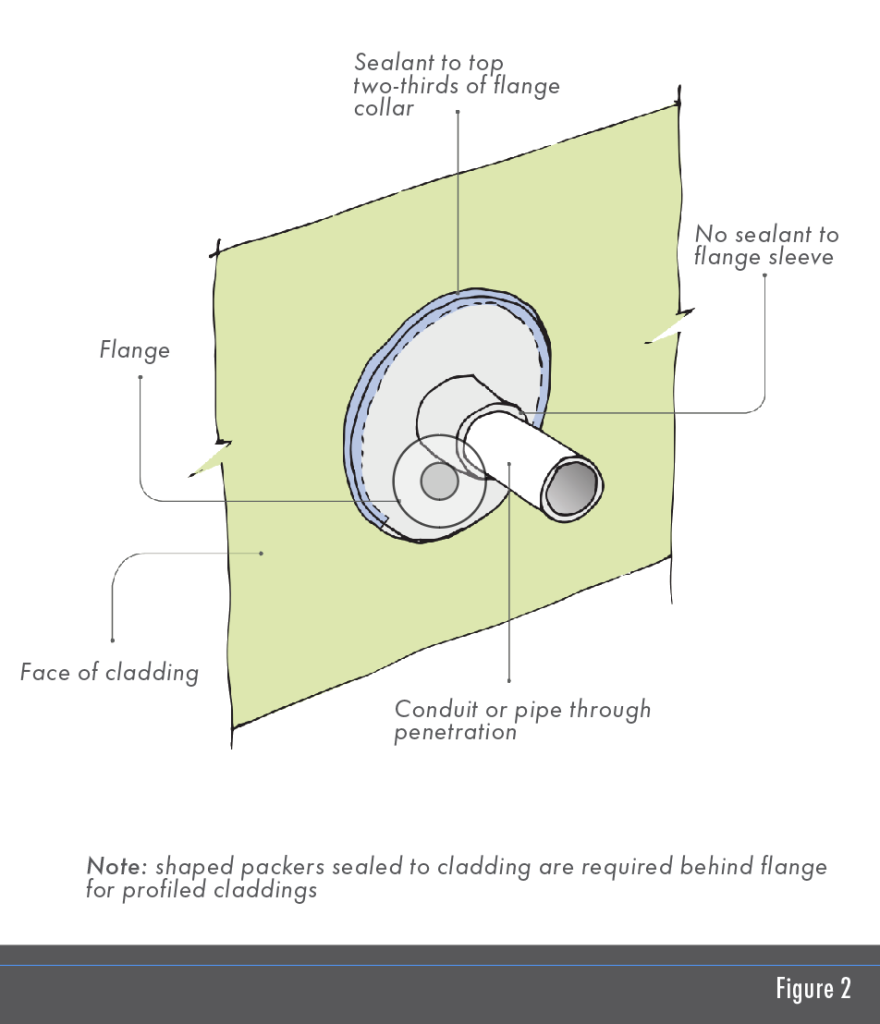 Sealant to top two-thirds of flange collar

No sealant to flange sleeve

Flange

Face of cladding

Conduit or pipe through penetration

Note: shaped packers sealed to cladding are required behind flange for profiled claddings

Figure 2