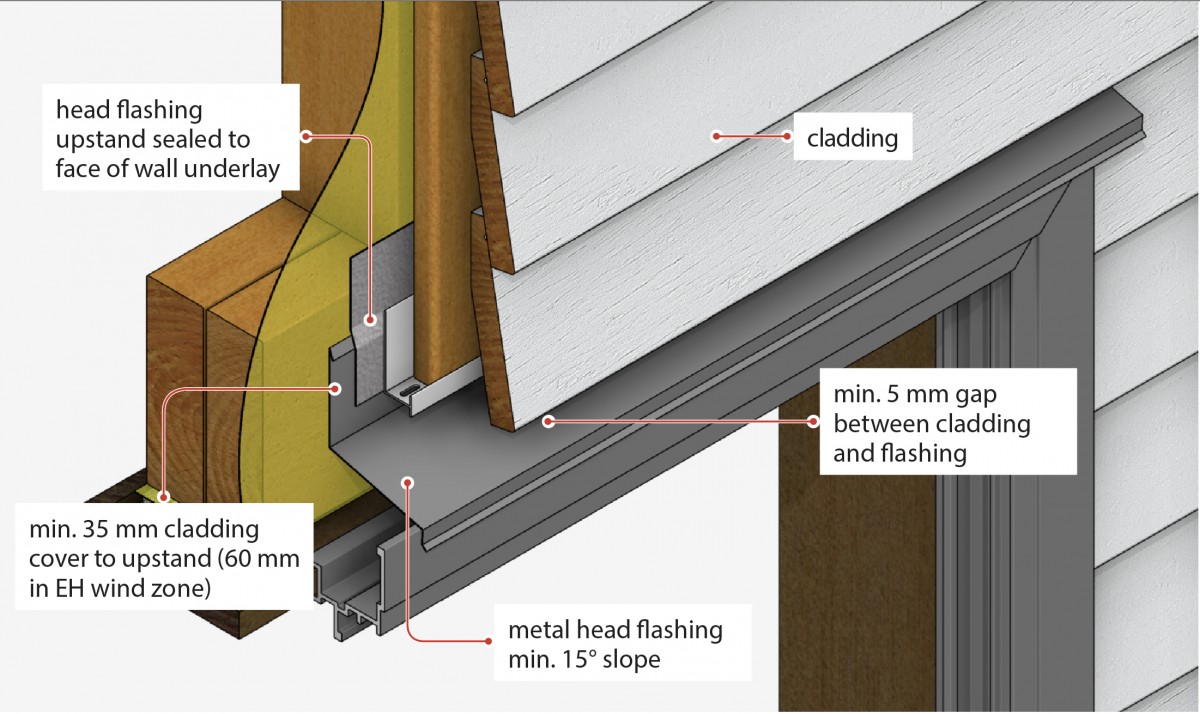 head flashing upstand sealed to face of wall underlay

cladding

min. 5 mm gap between cladding and flashing

min. 35 mm cladding cover to upstand (60 mm in EH wind zone)

metal head flashing min. 15° slope