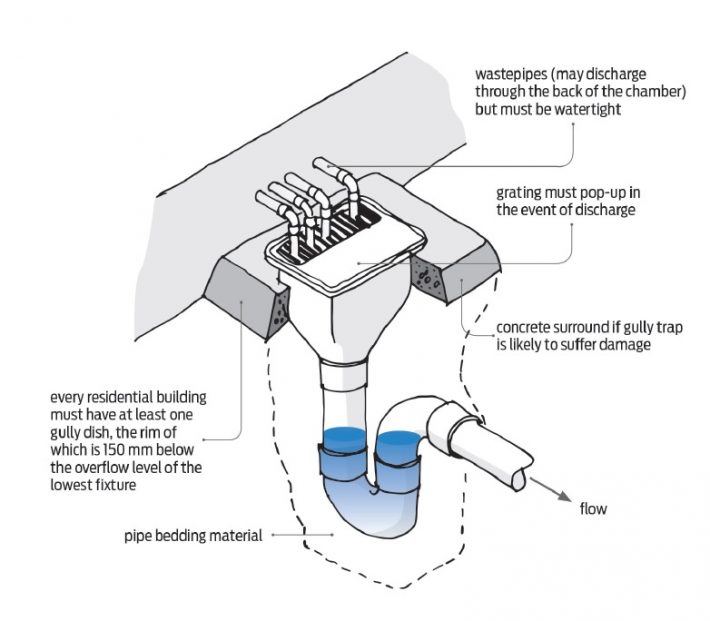 wastepipes (may discharge through the back of the chamber) but must be watertight

grating must pop-up in the event of discharge

concrete surround if gully trap is likely to suffer damage

every residential building must have at least one gully dish, the rim of which is 150 mm below the overflow level of the lowest fixture

flow

pipe bedding material