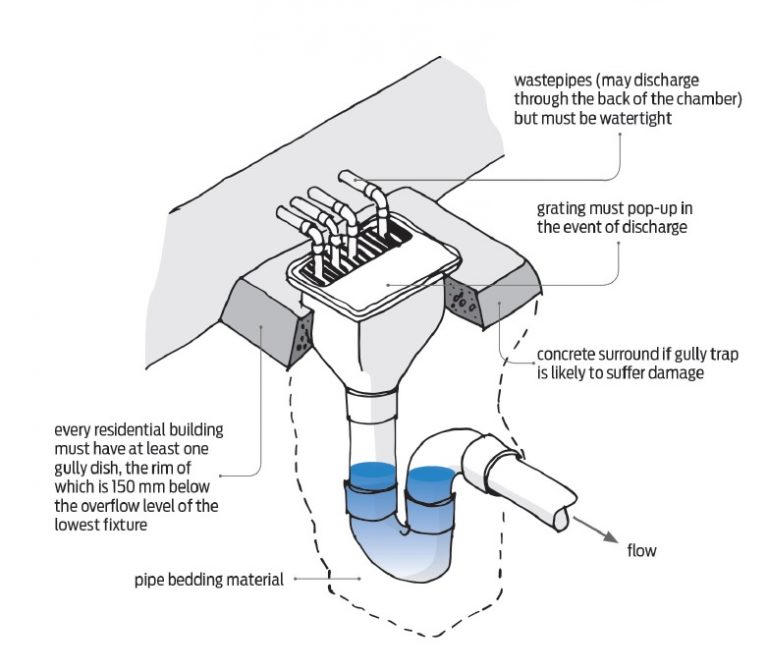 wastepipes (may discharge through the back of the chamber) but must be watertight

grating must pop-up in the event of discharge

concrete surround if gully trap is likely to suffer damage

every residential building must have at least one gully dish, the rim of which is 150 mm below the overflow level of the lowest fixture

flow

pipe bedding material