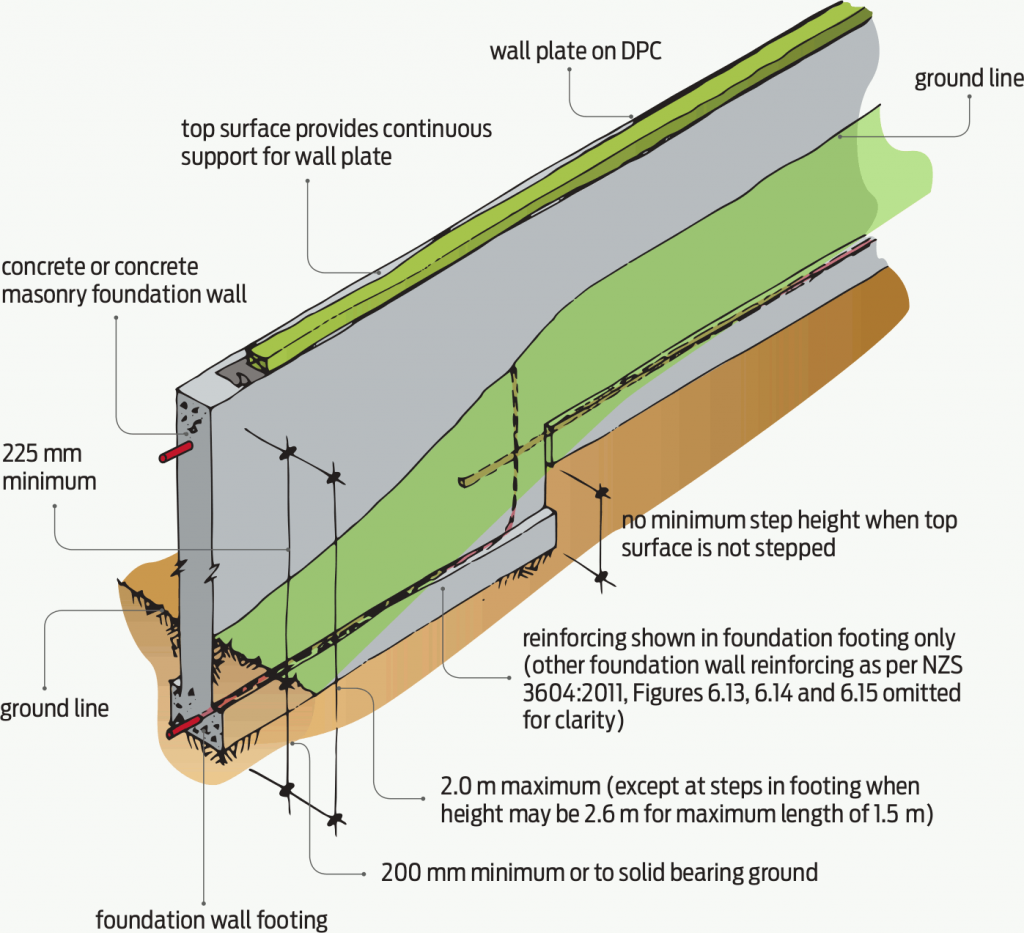 wall plate on DPC

ground line

top surface provides continuous support for wall plate

concrete or concrete masonry foundation wall

225 mm minimum

no minimum step height when top surface is not stepped

ground line

reinforcing shown in foundation footing only (other foundation wall reinforcing as per NZS 3604:2011, Figures 6.13, 6.14 and 6.15 omitted for clarity)

2.0 m maximum (except at steps in footing when height may be 2.6 m for maximum length of 1.5 m)

200 mm minimum or to solid bearing ground

foundation wall footing