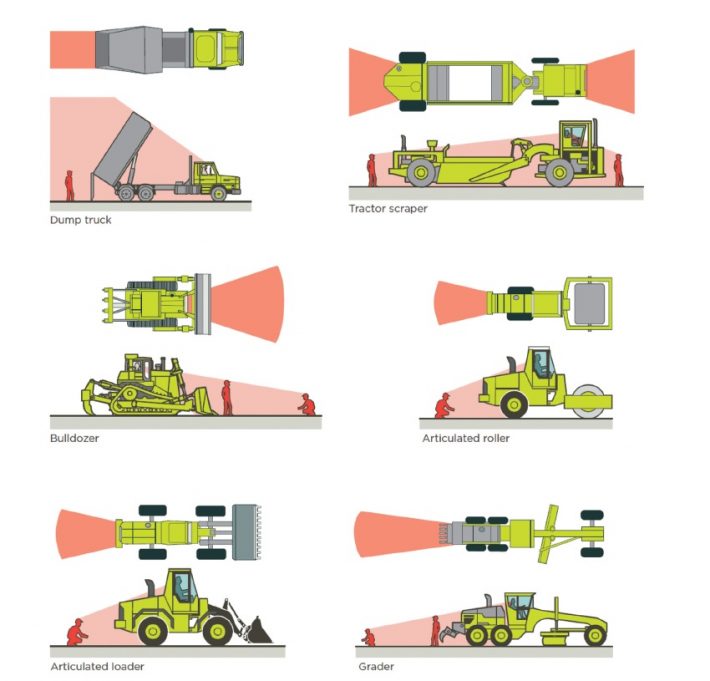 Dump truck

Tractor scraper

Bulldozer

Articulated roller

Articulated loader

Grader