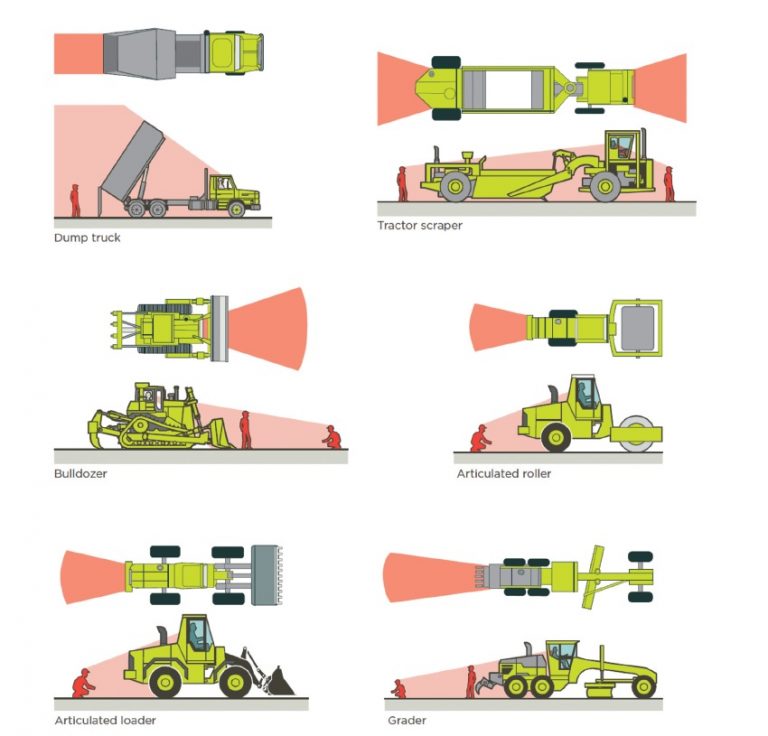 Dump truck

Tractor scraper

Bulldozer

Articulated roller

Articulated loader

Grader