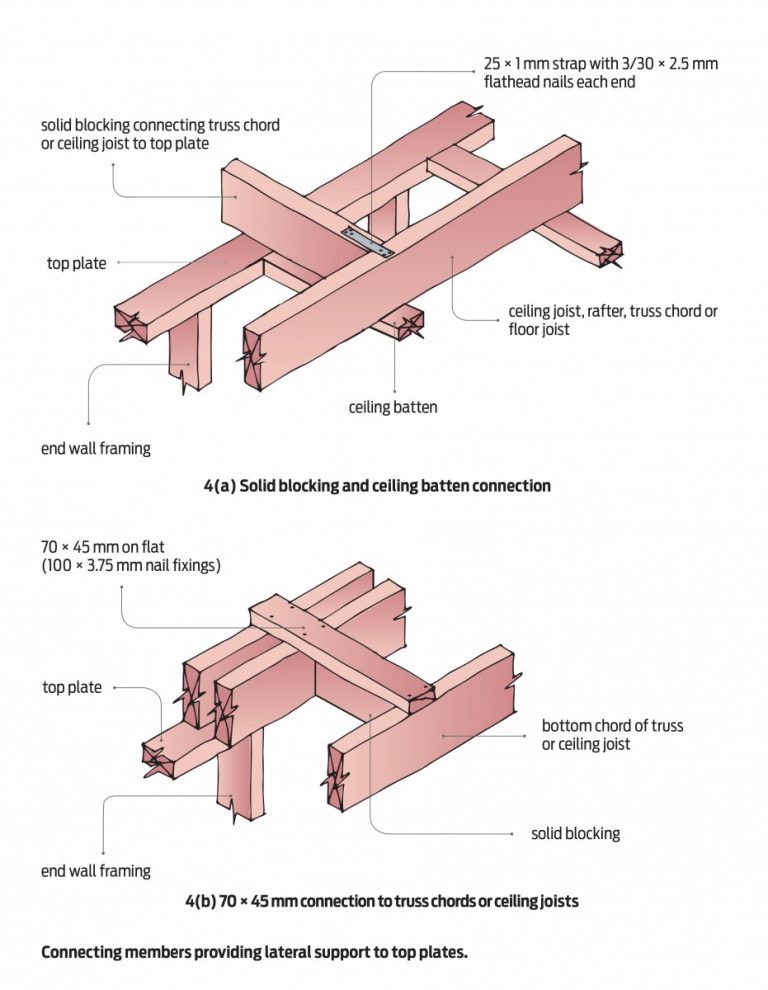 25 × 1 mm strap with 3/30 × 2.5 mm flathead nails each end

solid blocking connecting truss chord or ceiling joist to top plate

top plate

ceiling joist, rafter, truss chord or floor joist

ceiling batten

end wall framing

4(a) Solid blocking and ceiling batten connection

70 × 45 mm on flat (100 × 3.75 mm nail fixings)

top plate

bottom chord of truss or ceiling joist

solid blocking

end wall framing

4(b) 70 × 45 mm connection to truss chords or ceiling joists

Connecting members providing lateral support to top plates.