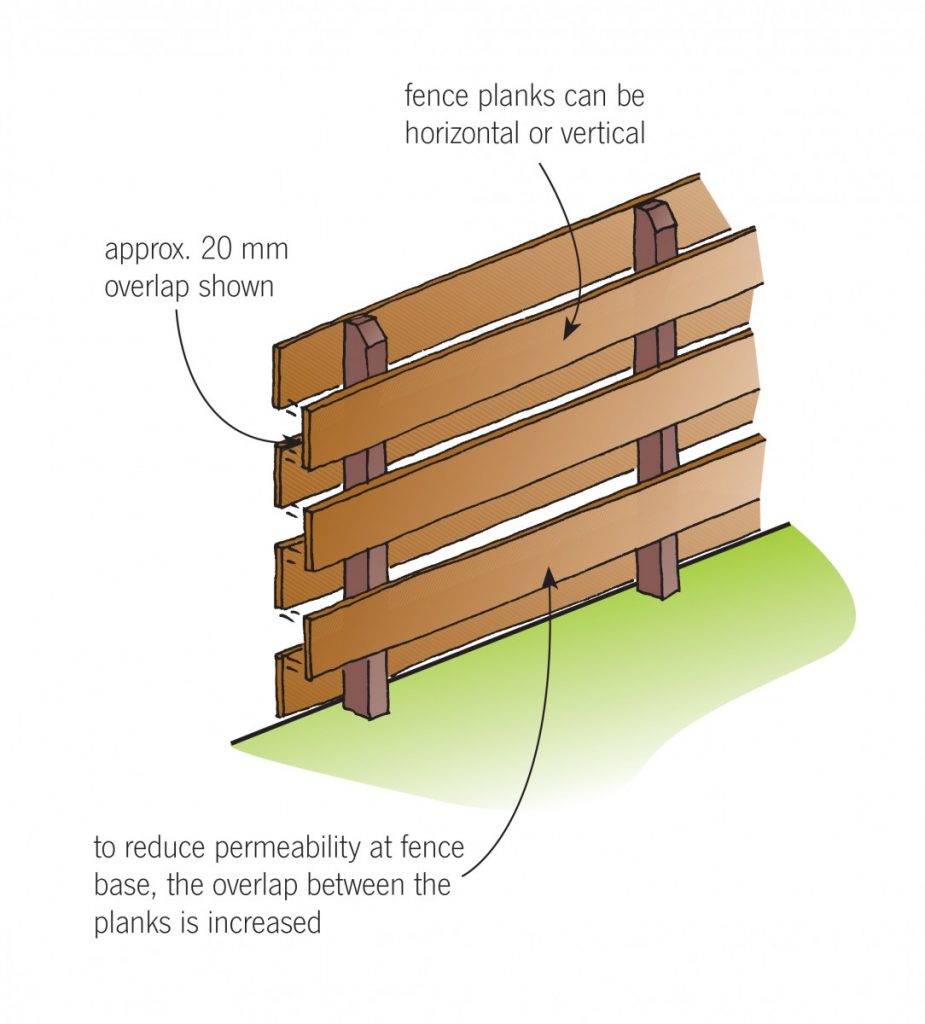 fence planks can be horizontal or vertical

approx. 20 mm overlap shown

to reduce permeability at fence base, the overlap between the planks is increased