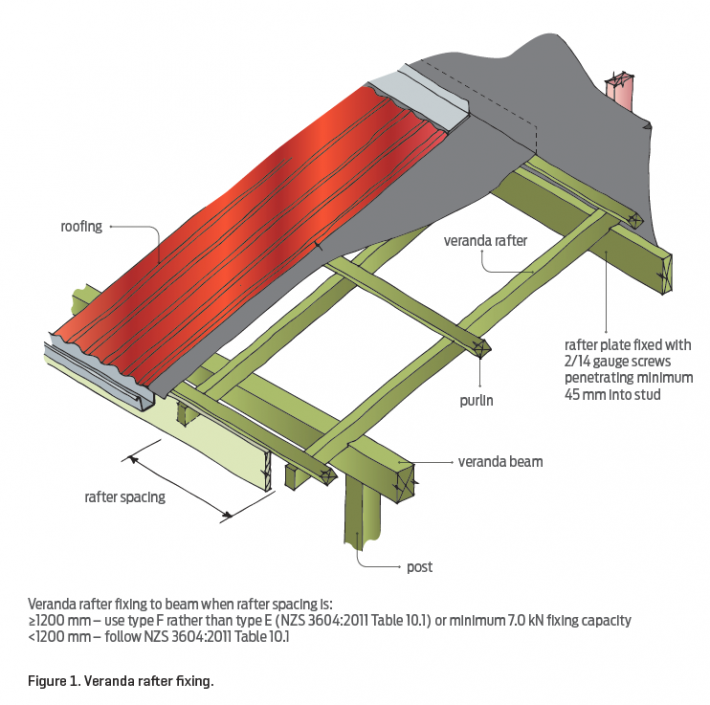 roofing

veranda rafter

rafter plate fixed with 2/14 gauge screws penetrating minimum 45 mm into stud

purlin

veranda beam

rafter spacing

post

Veranda rafter fixing to beam when rafter spacing is:
≥1200 mm – use type F rather than type E (NZS 3604:2011 Table 10.1) or minimum 7.0 kN fixing capacity
<1200 mm – follow NZS 3604:2011 Table 10.1

Figure 1. Veranda rafter fixing.