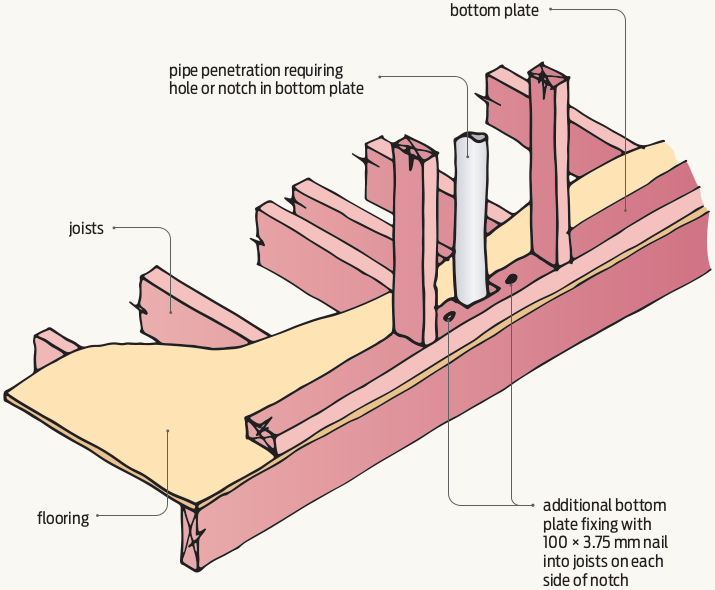 bottom plate

pipe penetration requiring hole or notch in bottom plate

joists

flooring

additional bottom plate fixing with 100 × 3.75 mm nail into joists on each side of notch